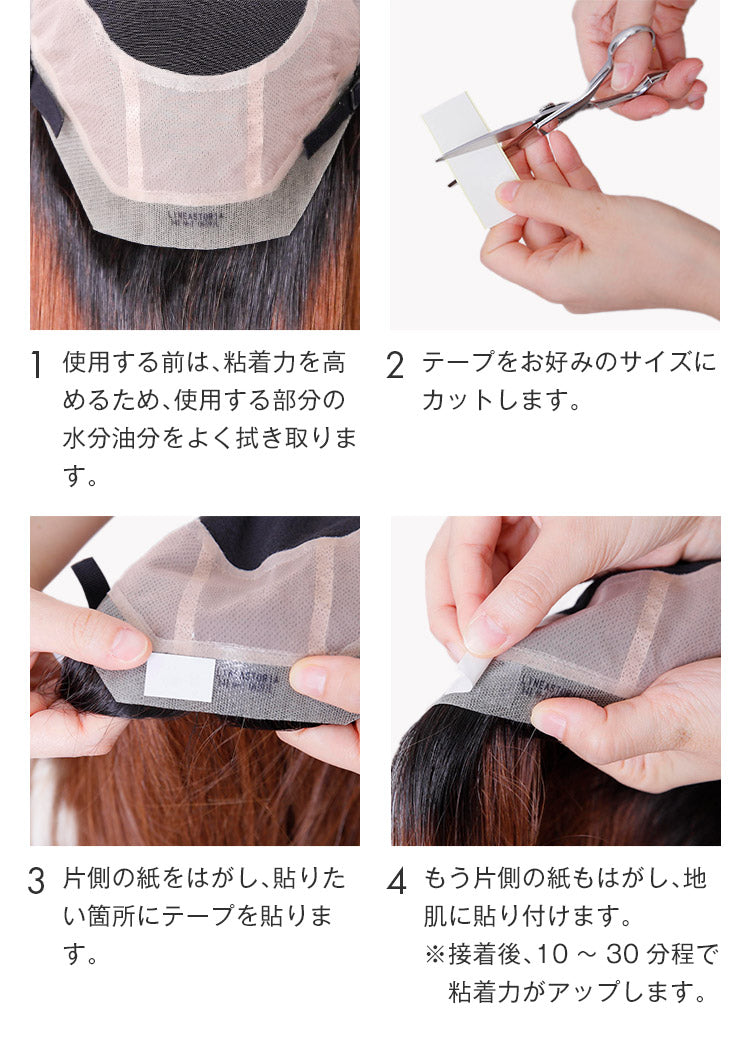 LINEASTORIA

1 使用する前は、粘着力を高めるため、使用する部分の水分油分をよく拭き取ります。

2 テープをお好みのサイズにカットします。

3 片側の紙をはがし、貼りたい箇所にテープを貼ります。

4 もう片側の紙もはがし、地肌に貼り付けます。
※接着後、10 ~ 30 分程で粘着力がアップします。