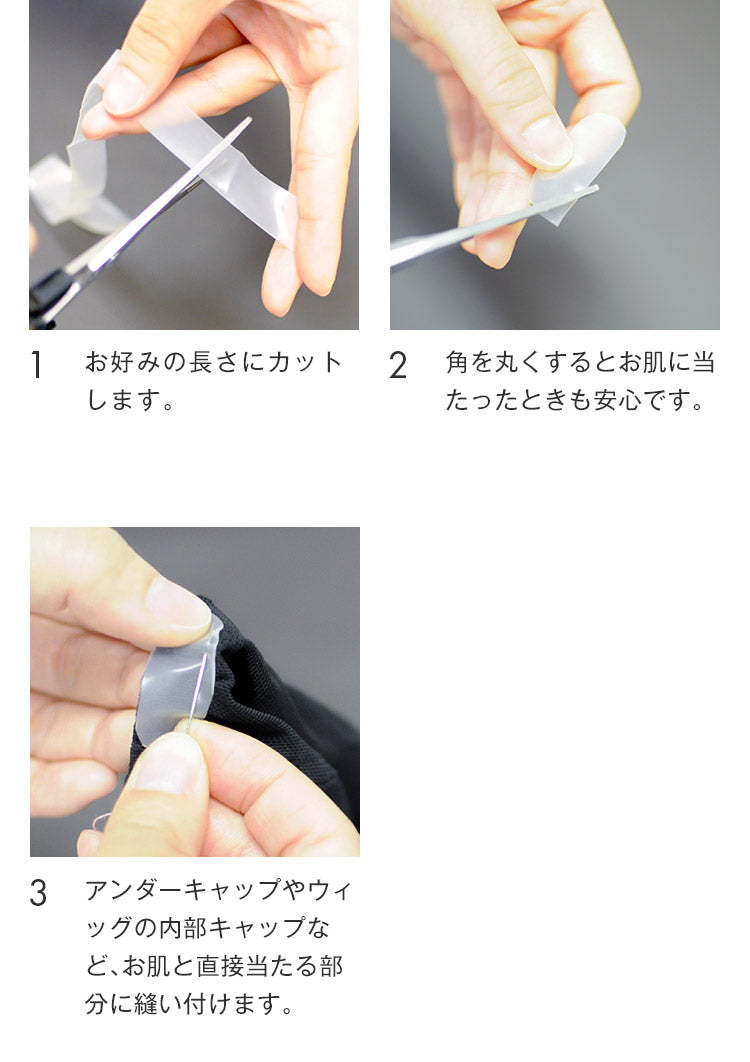 1 お好みの長さにカットします。

2 角を丸くするとお肌に当たったときも安心です。

3 アンダーキャップやウィッグの内部キャップなど､お肌と直接当たる部分に縫い付けます。